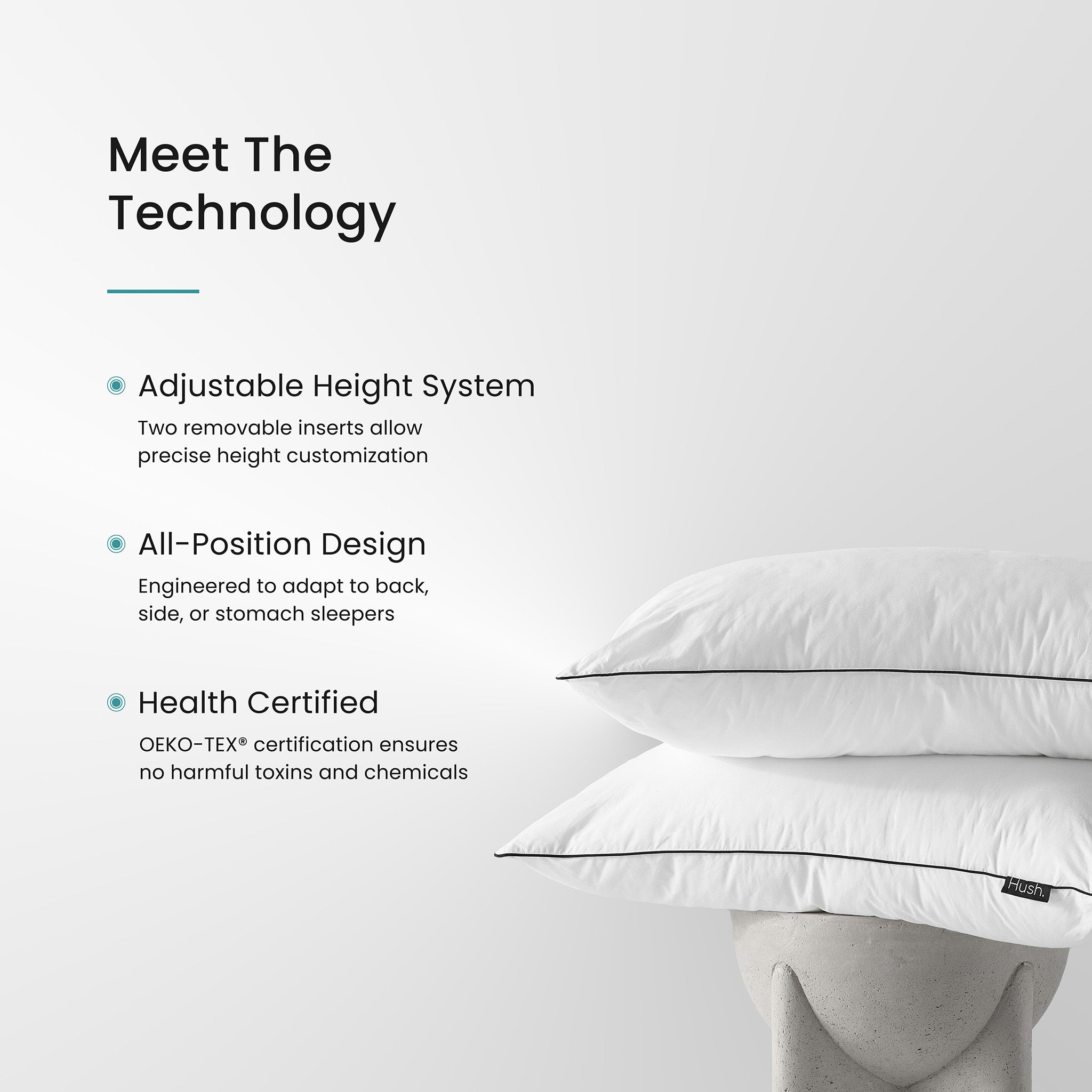 Meet The Technology

Adjustable Height System

Two removable inserts allow precise height customization

All-Position Design

Engineered to adapt to back, side, or stomach sleepers

Health Certified

OEKO-TEX® certification ensures no harmful toxins and chemicals

Hush.