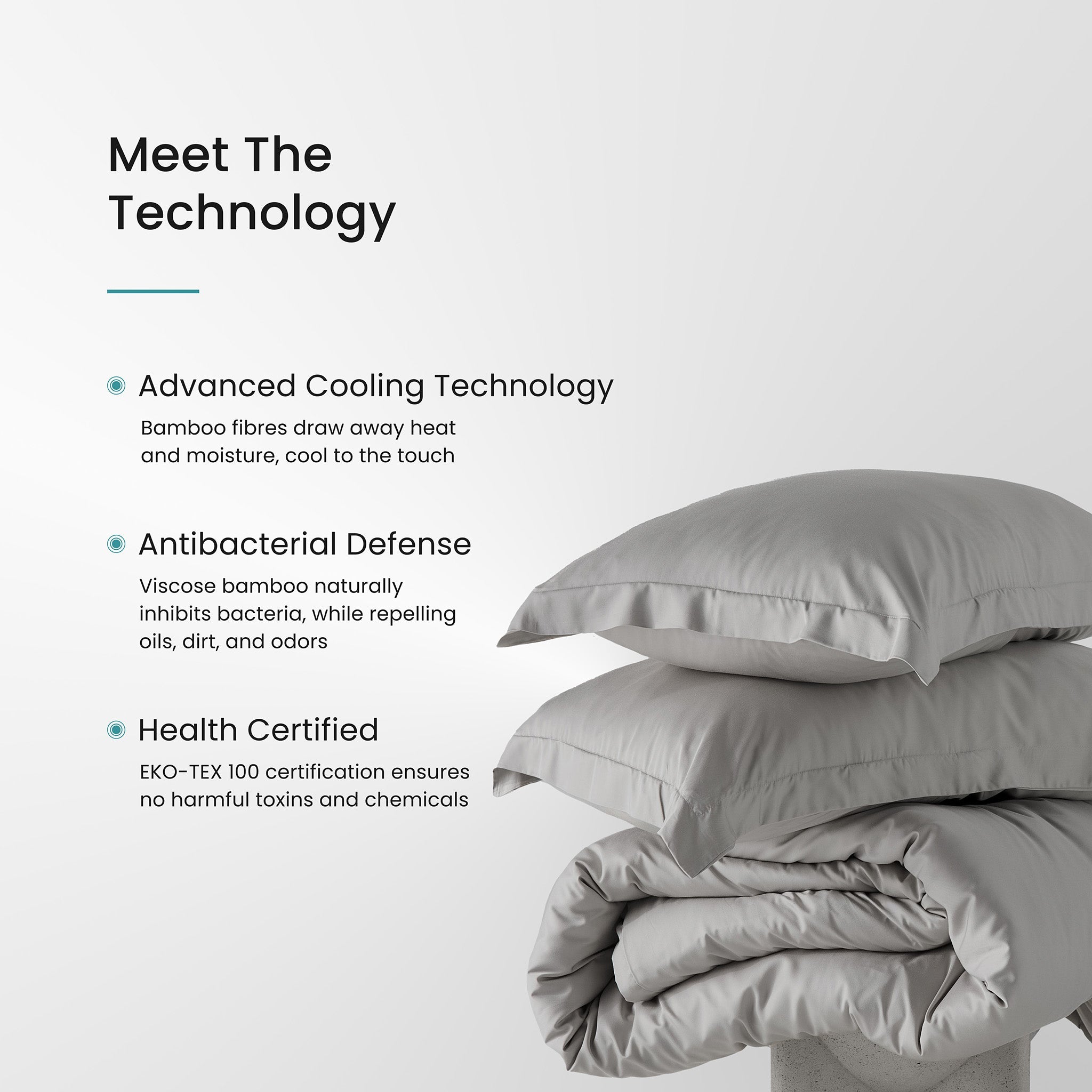 Meet The Technology

Advanced Cooling Technology

Bamboo fibres draw away heat and moisture, cool to the touch

Antibacterial Defense

Viscose bamboo naturally inhibits bacteria, while repelling oils, dirt, and odors

Health Certified

EKO-TEX 100 certification ensures no harmful toxins and chemicals