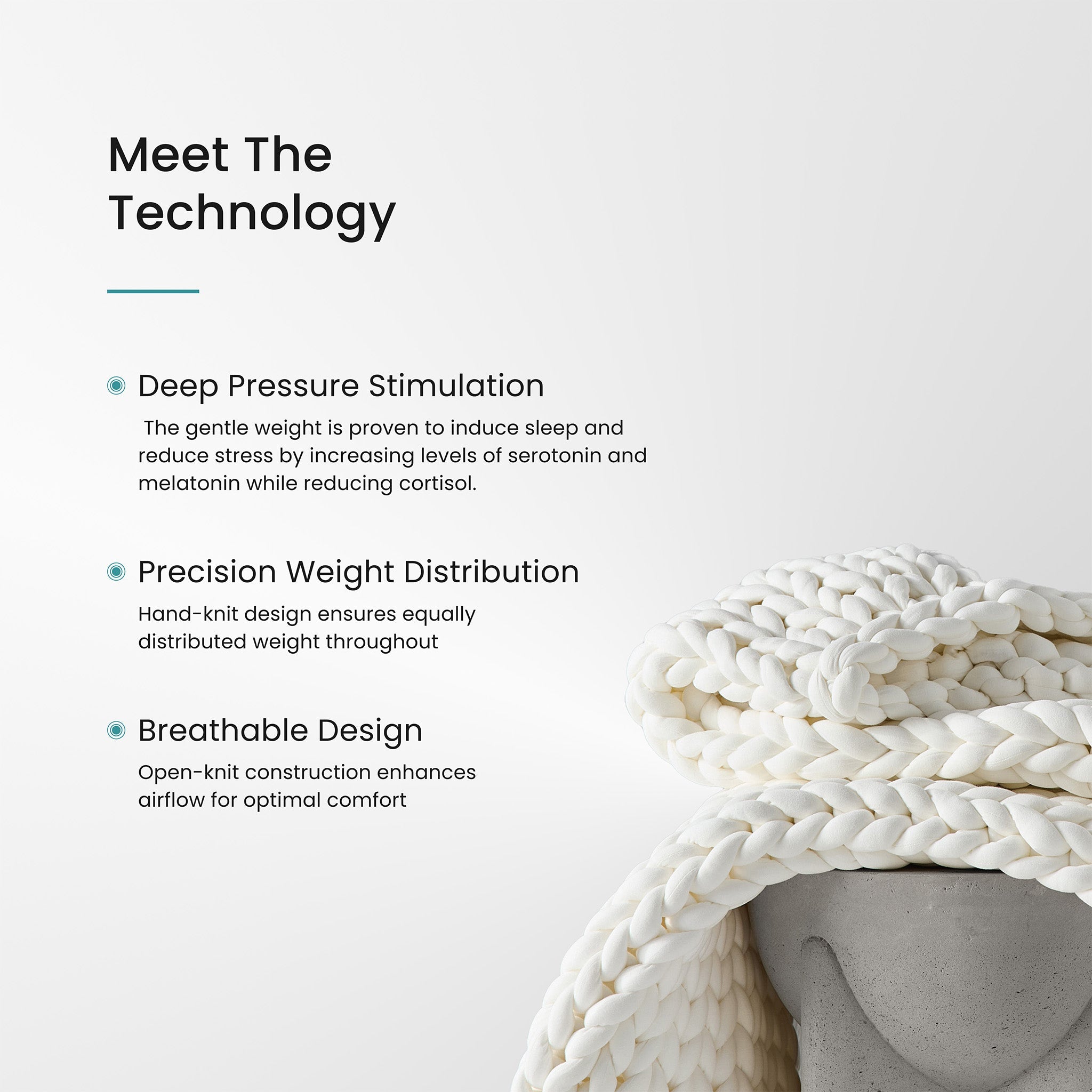 Meet The Technology

Deep Pressure Stimulation

The gentle weight is proven to induce sleep and reduce stress by increasing levels of serotonin and melatonin while reducing cortisol.

Precision Weight Distribution

Hand-knit design ensures equally distributed weight throughout

Breathable Design

Open-knit construction enhances airflow for optimal comfort