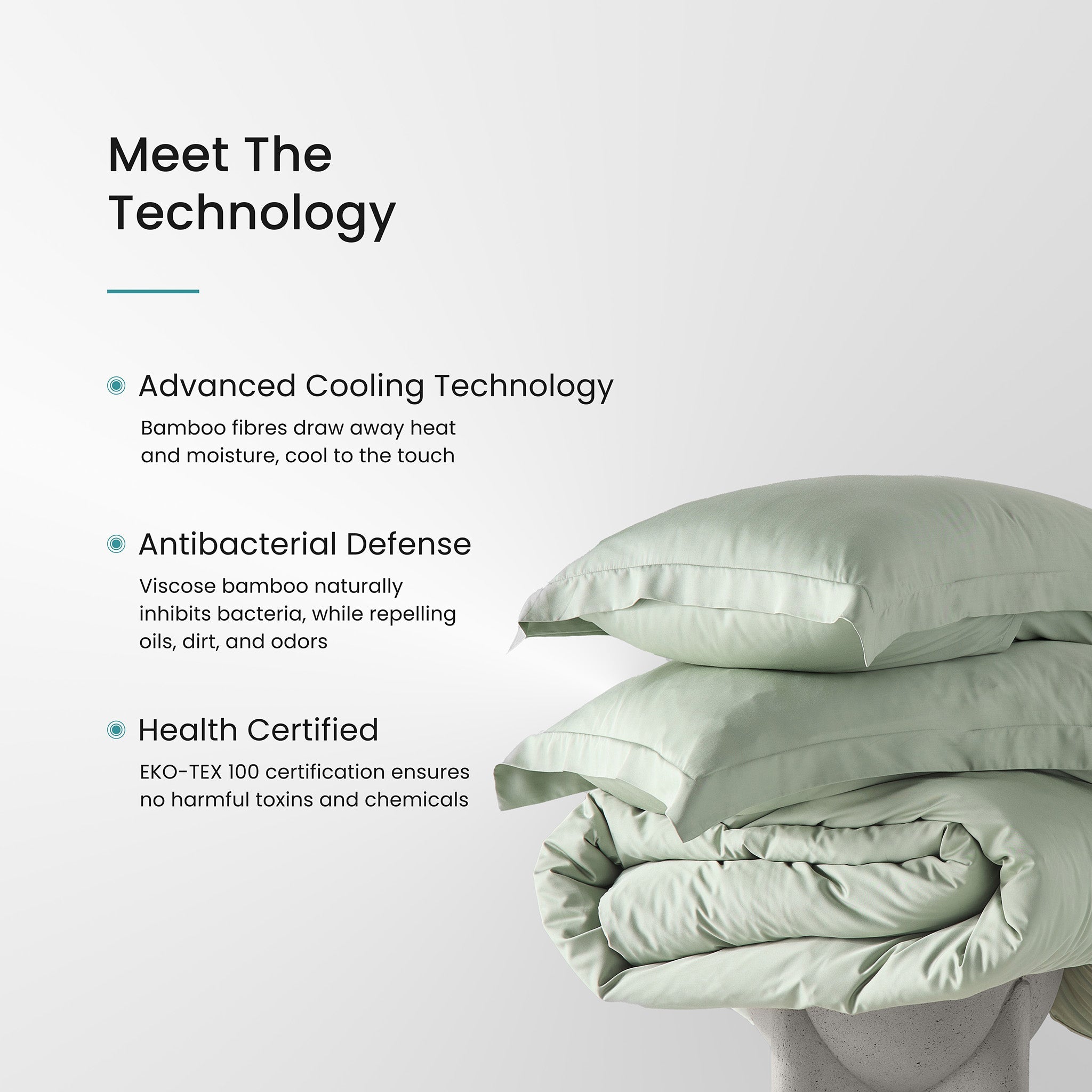 Meet The Technology

Advanced Cooling Technology

Bamboo fibres draw away heat and moisture, cool to the touch

Antibacterial Defense

Viscose bamboo naturally inhibits bacteria, while repelling oils, dirt, and odors

Health Certified

EKO-TEX 100 certification ensures no harmful toxins and chemicals